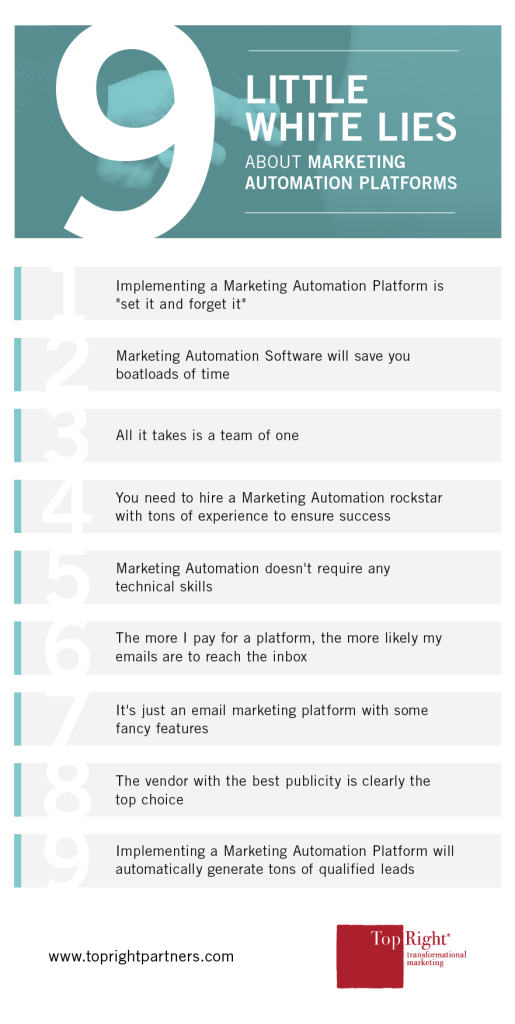 9

LITTLE WHITE LIES

ABOUT MARKETING AUTOMATION PLATFORMS

1 Implementing a Marketing Automation Platform is "set it and forget it"

2 Marketing Automation Software will save you boatloads of time

3 All it takes is a team of one

4 You need to hire a Marketing Automation rockstar with tons of experience to ensure success

5 Marketing Automation doesn't require any technical skills

6 The more I pay for a platform, the more likely my emails are to reach the inbox

7 It's just an email marketing platform with some fancy features

8 The vendor with the best publicity is clearly the top choice

9 Implementing a Marketing Automation Platform will automatically generate tons of qualified leads

www.toprightpartners.com

Top Right® transformational marketing