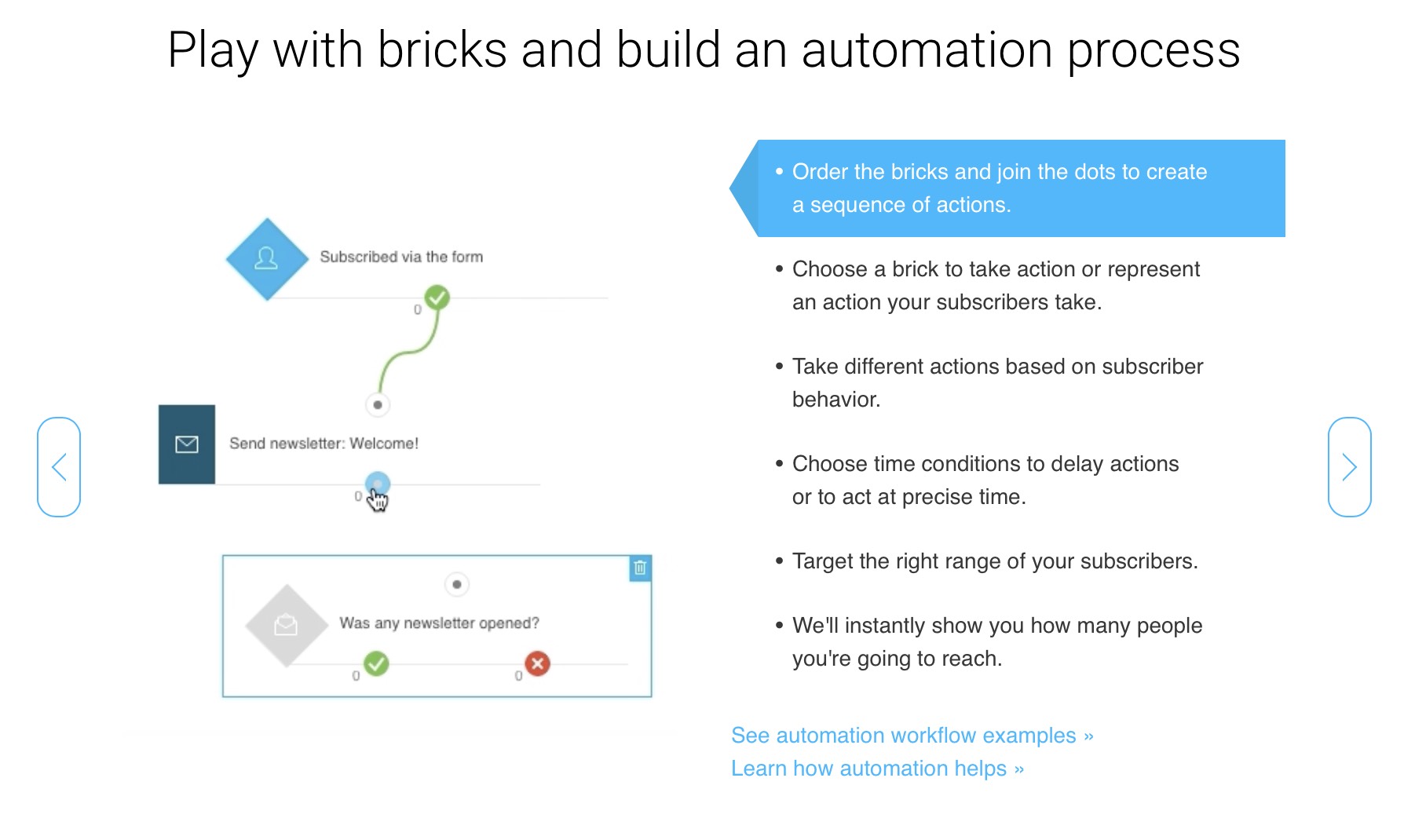 Play with bricks and build an automation process

Subscribed via the form

0

Send newsletter: Welcome!

0

Was any newsletter opened?

0

0

• Order the bricks and join the dots to create a sequence of actions.

• Choose a brick to take action or represent an action your subscribers take.

• Take different actions based on subscriber behavior.

• Choose time conditions to delay actions or to act at precise time.

• Target the right range of your subscribers.

• We'll instantly show you how many people you're going to reach.

See automation workflow examples »
Learn how automation helps »