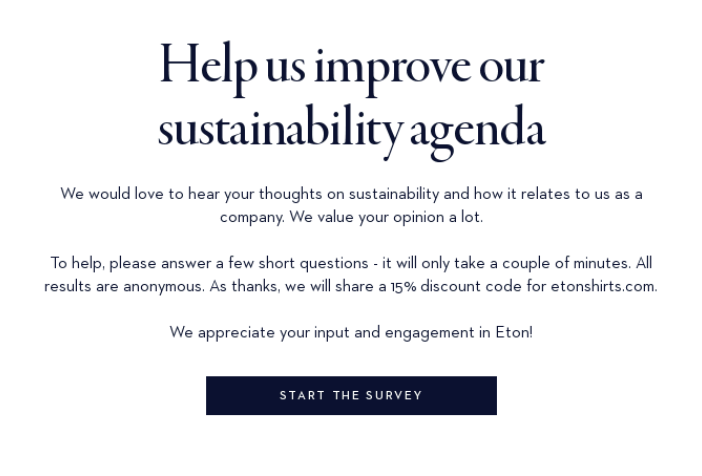 Help us improve our sustainability agenda

We would love to hear your thoughts on sustainability and how it relates to us as a company. We value your opinion a lot.

To help, please answer a few short questions - it will only take a couple of minutes. All results are anonymous. As thanks, we will share a 15% discount code for etonshirts.com.

We appreciate your input and engagement in Eton!

START THE SURVEY